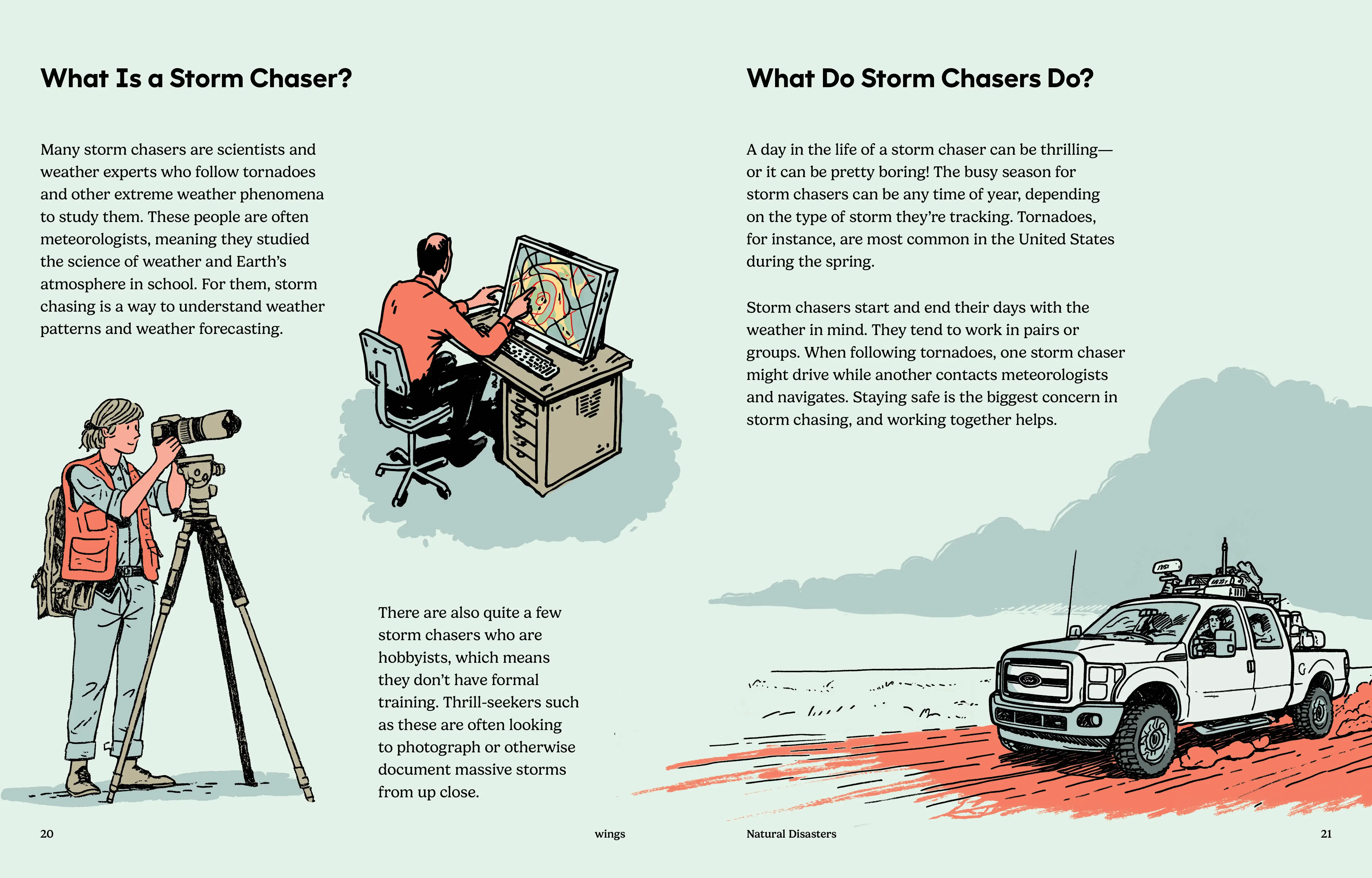 What Is a Storm Chaser?

Many storm chasers are scientists and weather experts who follow tornadoes and other extreme weather phenomena to study them. These people are often meteorologists, meaning they studied the science of weather and Earth's atmosphere in school. For them, storm chasing is a way to understand weather patterns and weather forecasting.

There are also quite a few storm chasers who are hobbyists, which means they don't have formal training. Thrill-seekers such as these are often looking to photograph or otherwise document massive storms from up close.

20

wings

What Do Storm Chasers Do?

A day in the life of a storm chaser can be thrilling—or it can be pretty boring! The busy season for storm chasers can be any time of year, depending on the type of storm they're tracking. Tornadoes, for instance, are most common in the United States during the spring.

Storm chasers start and end their days with the weather in mind. They tend to work in pairs or groups. When following tornadoes, one storm chaser might drive while another contacts meteorologists and navigates. Staying safe is the biggest concern in storm chasing, and working together helps.

Natural Disasters

21